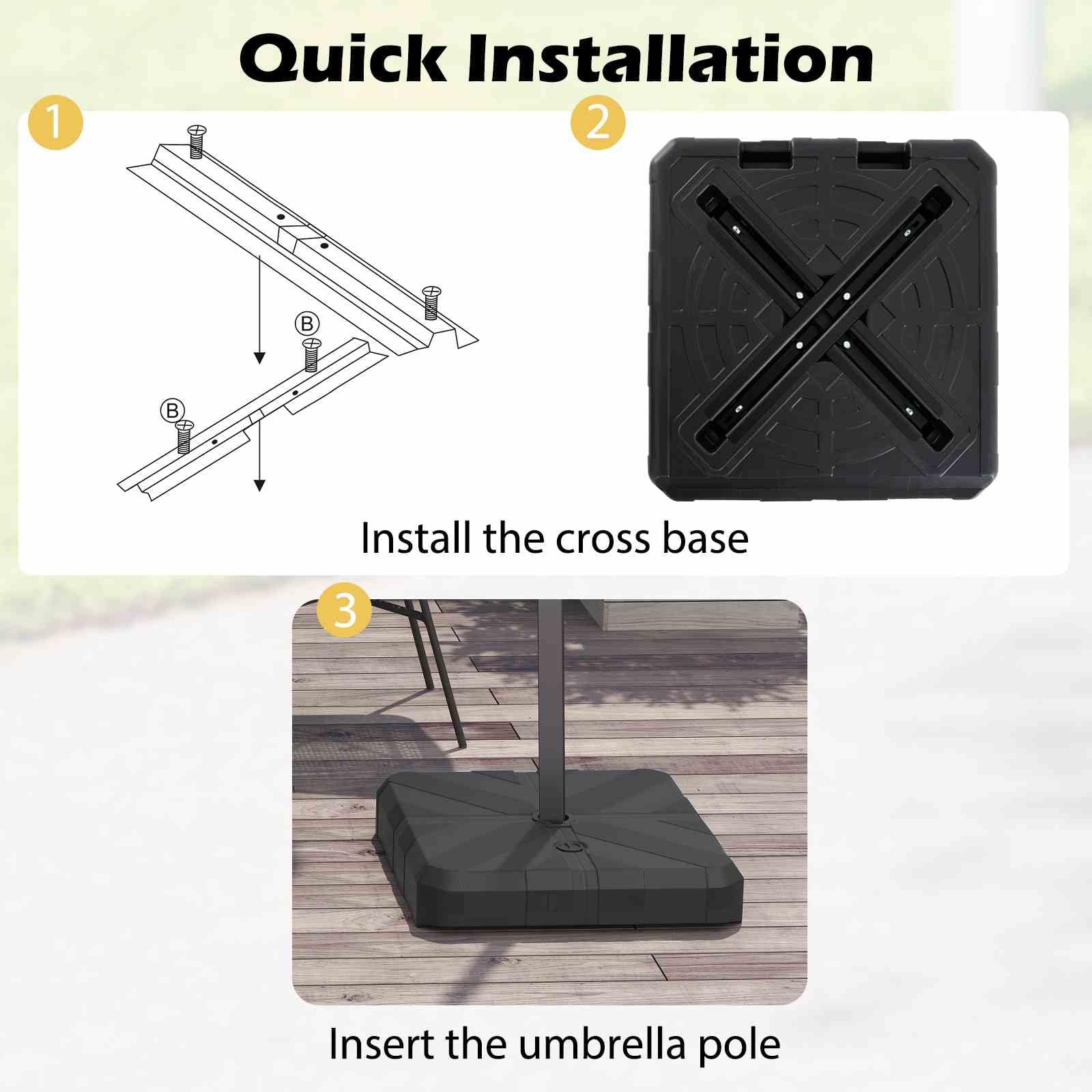 Quick Installation

1

B

B

2

Install the cross base

3

Insert the umbrella pole