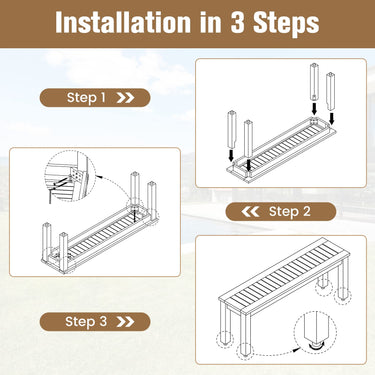 Installation in 3 Steps

Step 1

Step 2

Step 3