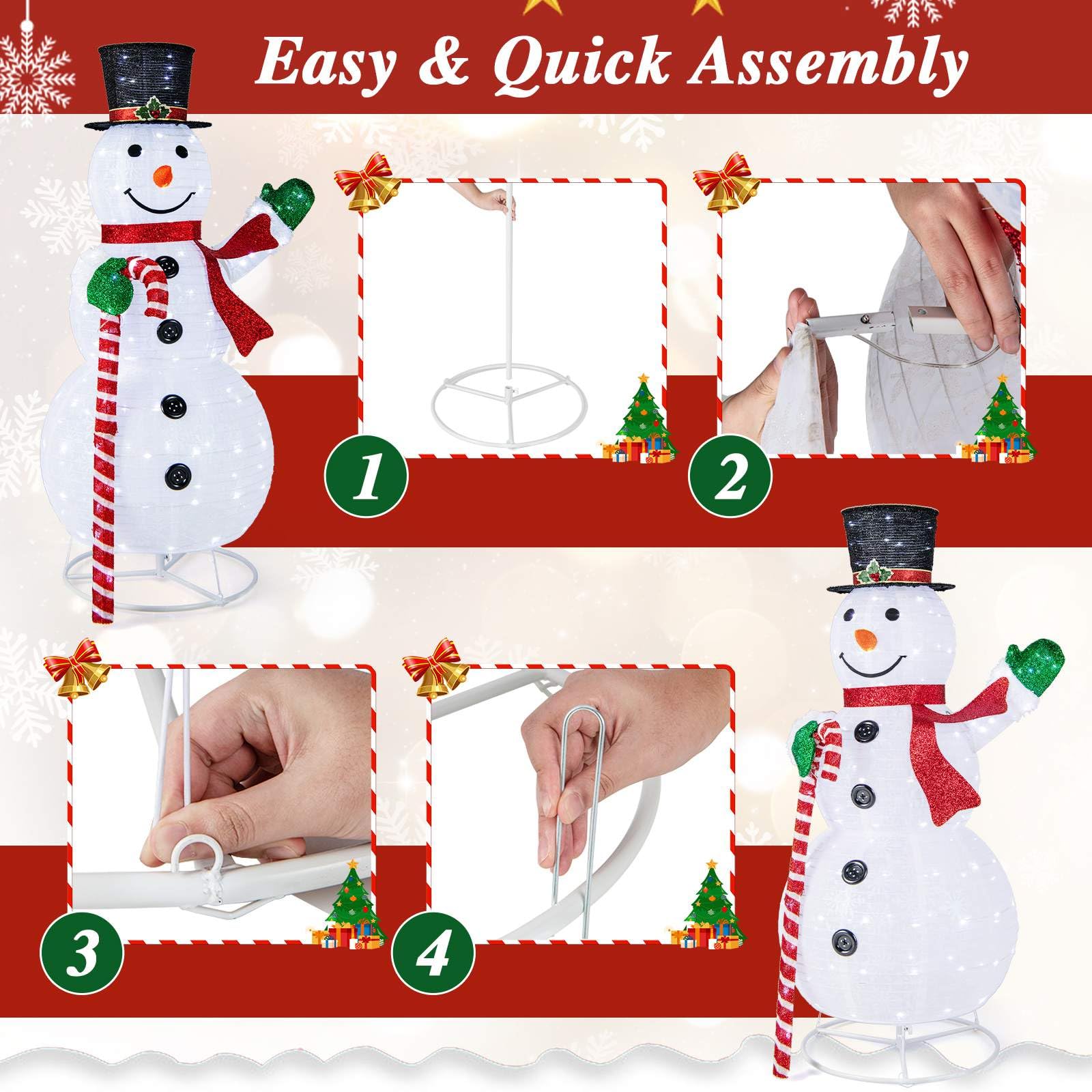 Easy & Quick Assembly

1

2

3

4