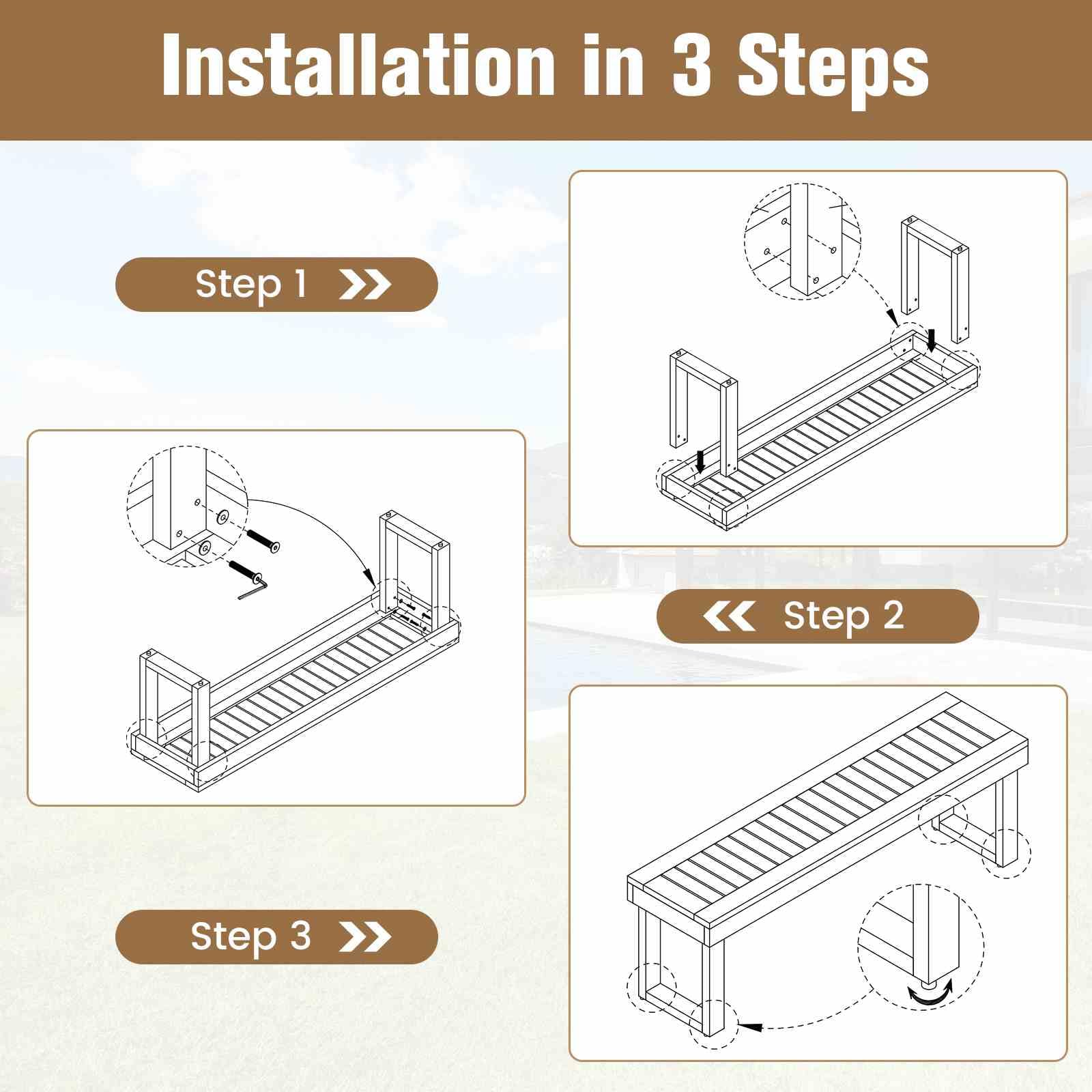 Installation in 3 Steps

Step 1

Step 2

Step 3