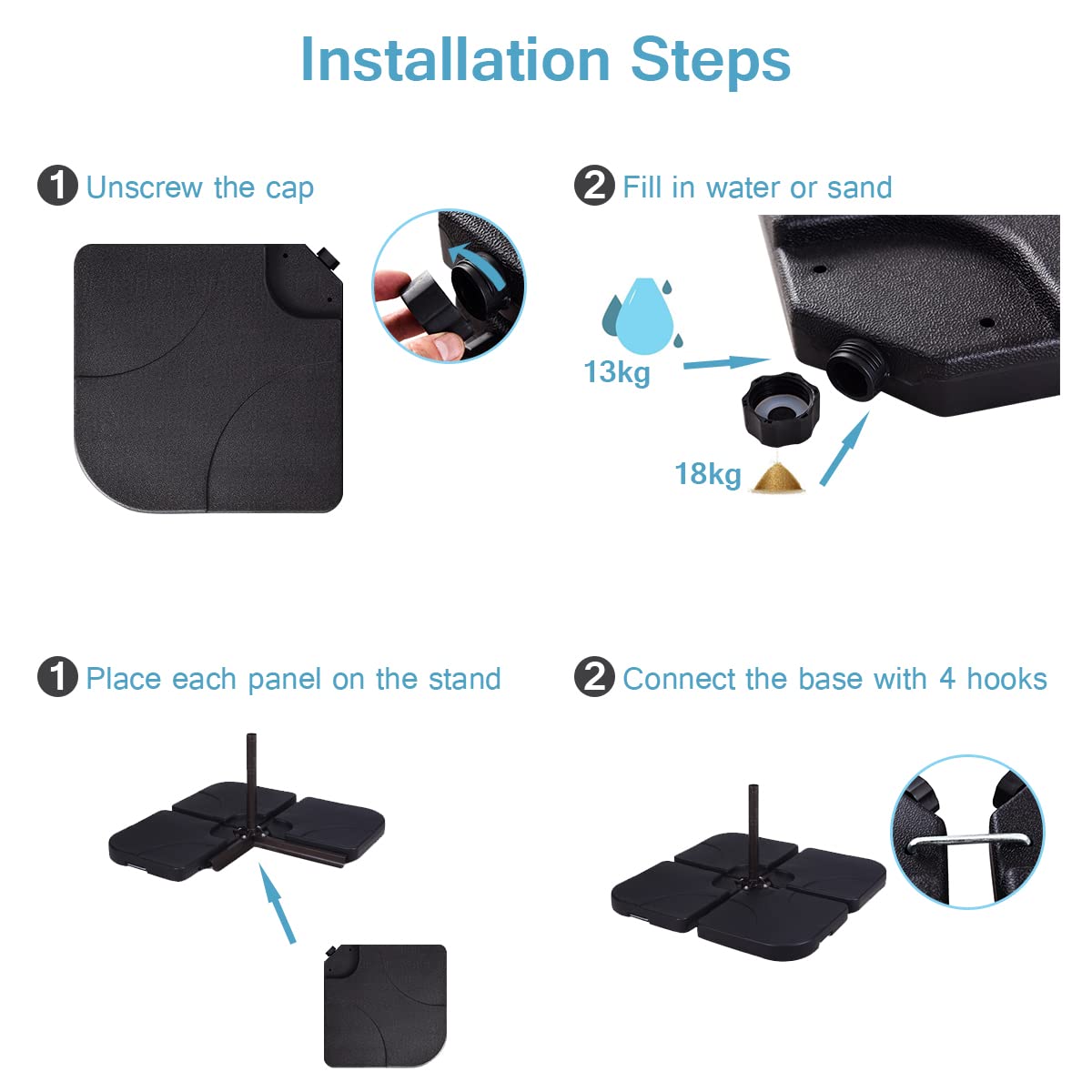 Installation Steps

1 Unscrew the cap

2 Fill in water or sand

13kg

18kg

1 Place each panel on the stand

2 Connect the base with 4 hooks