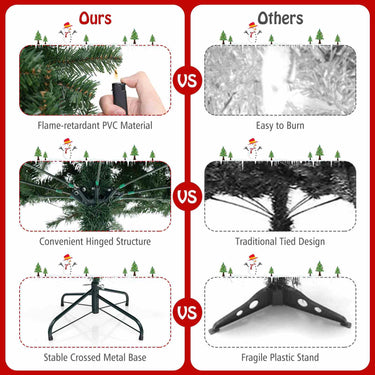 Ours

Flame-retardant PVC Material

Convenient Hinged Structure

Stable Crossed Metal Base

VS

VS

VS

Others

Easy to Burn

Traditional Tied Design

Fragile Plastic Stand