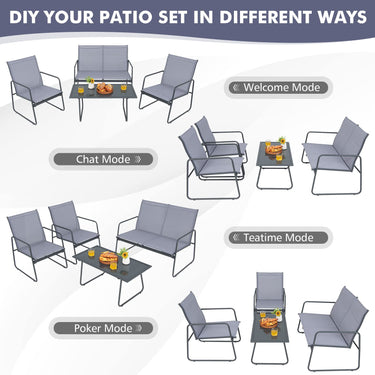 DIY YOUR PATIO SET IN DIFFERENT WAYS

Welcome Mode

Chat Mode

Teatime Mode

Poker Mode