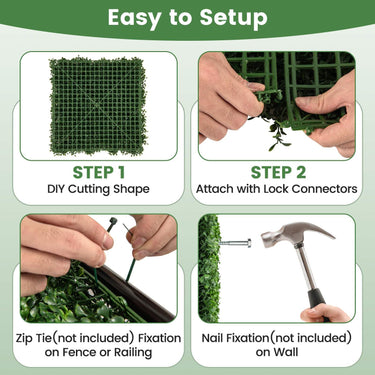 Easy to Setup

STEP 1
DIY Cutting Shape

STEP 2
Attach with Lock Connectors

Zip Tie(not included) Fixation on Fence or Railing

Nail Fixation(not included) on Wall