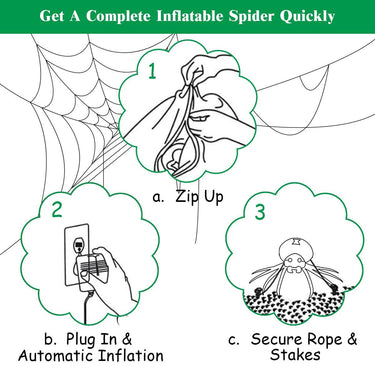 Get A Complete Inflatable Spider Quickly

1

a. Zip Up

2

b. Plug In & Automatic Inflation

3

c. Secure Rope & Stakes